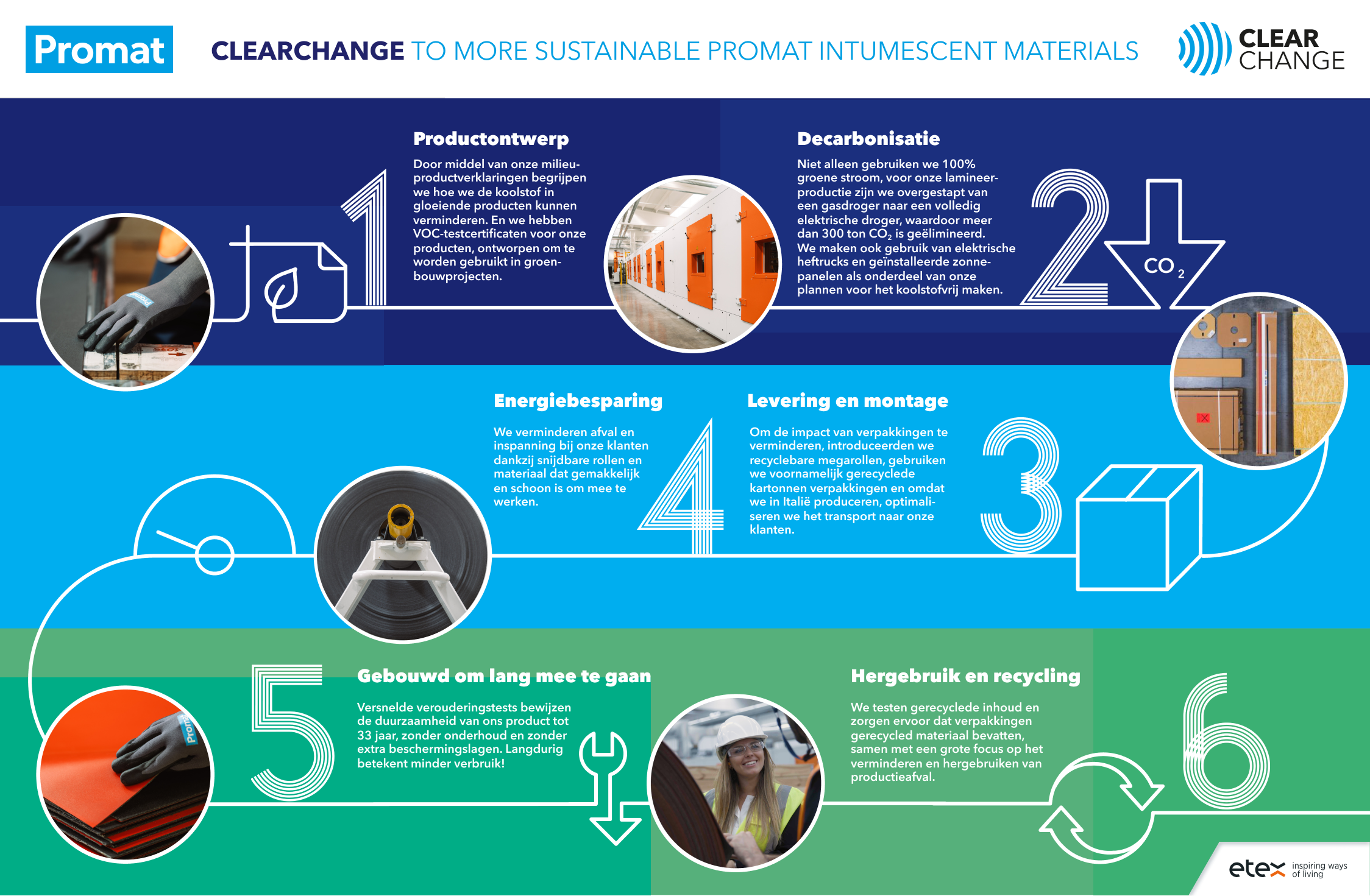 Promat

CLEARCHANGE TO MORE SUSTAINABLE PROMAT INTUMESCENT MATERIALS

CLEAR CHANGE

Productontwerp

Door middel van onze milieuproductverklaringen begrijpen we hoe we de koolstof in gloeiende producten kunnen verminderen. En we hebben VOC-testcertificaten voor onze producten, ontworpen om te worden gebruikt in groenbouwprojecten.

1

Decarbonisatie

Niet alleen gebruiken we 100% groene stroom, voor onze lamineerproductie zijn we overgestapt van een gasdroger naar een volledig elektrische droger, waardoor meer dan 300 ton $CO_2$ is geëlimineerd. We maken ook gebruik van elektrische heftrucks en geïnstalleerde zonnepanelen als onderdeel van onze plannen voor het koolstofvrij maken.

2

$CO_2$

Energiebesparing

We verminderen afval en inspanning bij onze klanten dankzij snijdbare rollen en materiaal dat gemakkelijk en schoon is om mee te werken.

4

Levering en montage

Om de impact van verpakkingen te verminderen, introduceerden we recyclebare megarollen, gebruiken we voornamelijk gerecyclede kartonnen verpakkingen en omdat we in Italië produceren, optimaliseren we het transport naar onze klanten.

3

5

Gebouwd om lang mee te gaan

Versnelde verouderingstests bewijzen de duurzaamheid van ons product tot 33 jaar, zonder onderhoud en zonder extra beschermingslagen. Langdurig betekent minder verbruik!

Hergebruik en recycling

We testen gerecyclede inhoud en zorgen ervoor dat verpakkingen gerecycled materiaal bevatten, samen met een grote focus op het verminderen en hergebruiken van productieafval.

6

etex inspiring ways of living