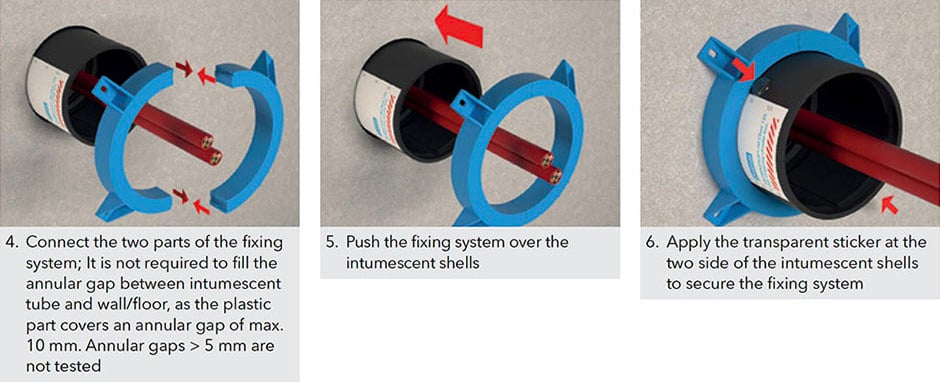 4. Connect the two parts of the fixing system; It is not required to fill the annular gap between intumescent tube and wall/floor, as the plastic part covers an annular gap of max. 10 mm. Annular gaps > 5 mm are not tested

5. Push the fixing system over the intumescent shells

6. Apply the transparent sticker at the two side of the intumescent shells to secure the fixing system